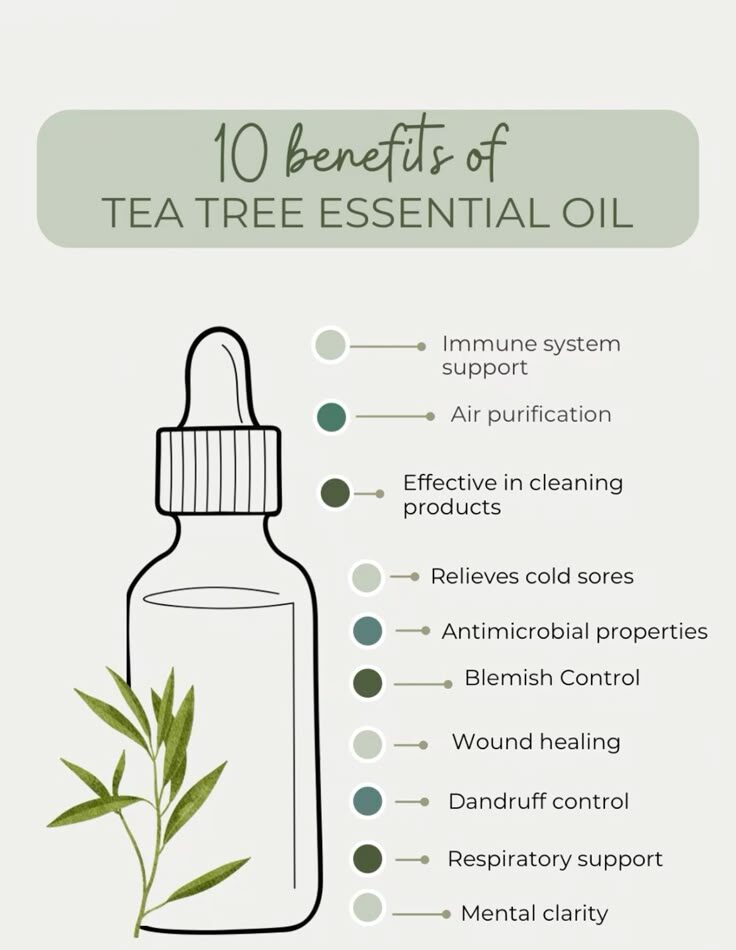 10 benefits of
TEA TREE ESSENTIAL OIL

Immune system support

Air purification

Effective in cleaning products

Relieves cold sores

Antimicrobial properties

Blemish Control

Wound healing

Dandruff control

Respiratory support

Mental clarity